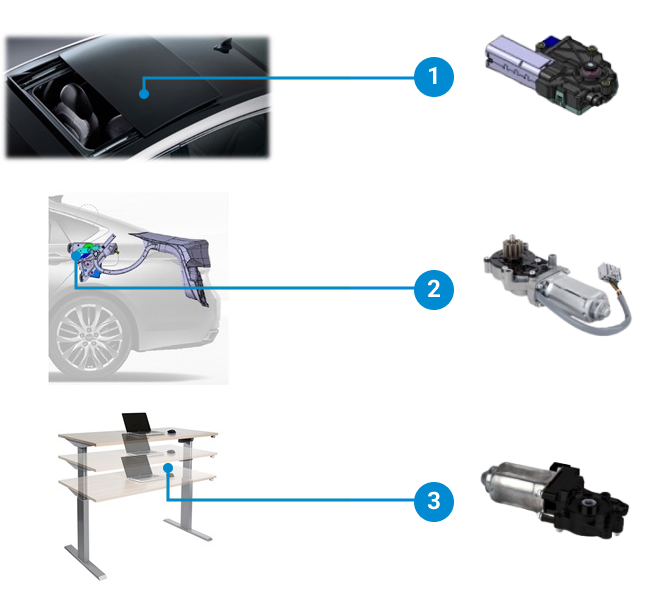 1

2

3